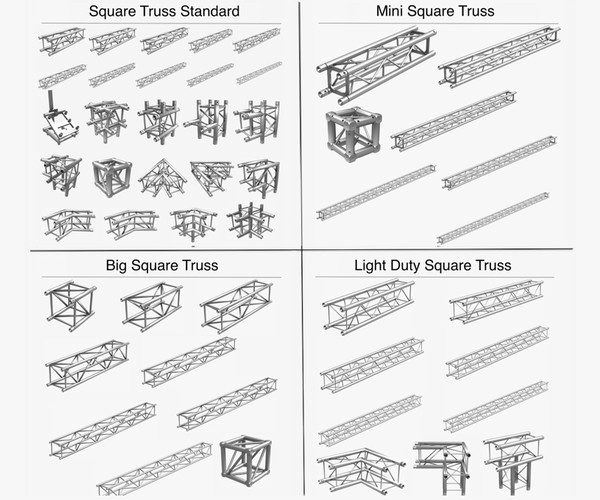 Square Truss Standard

Mini Square Truss

Big Square Truss

Light Duty Square Truss