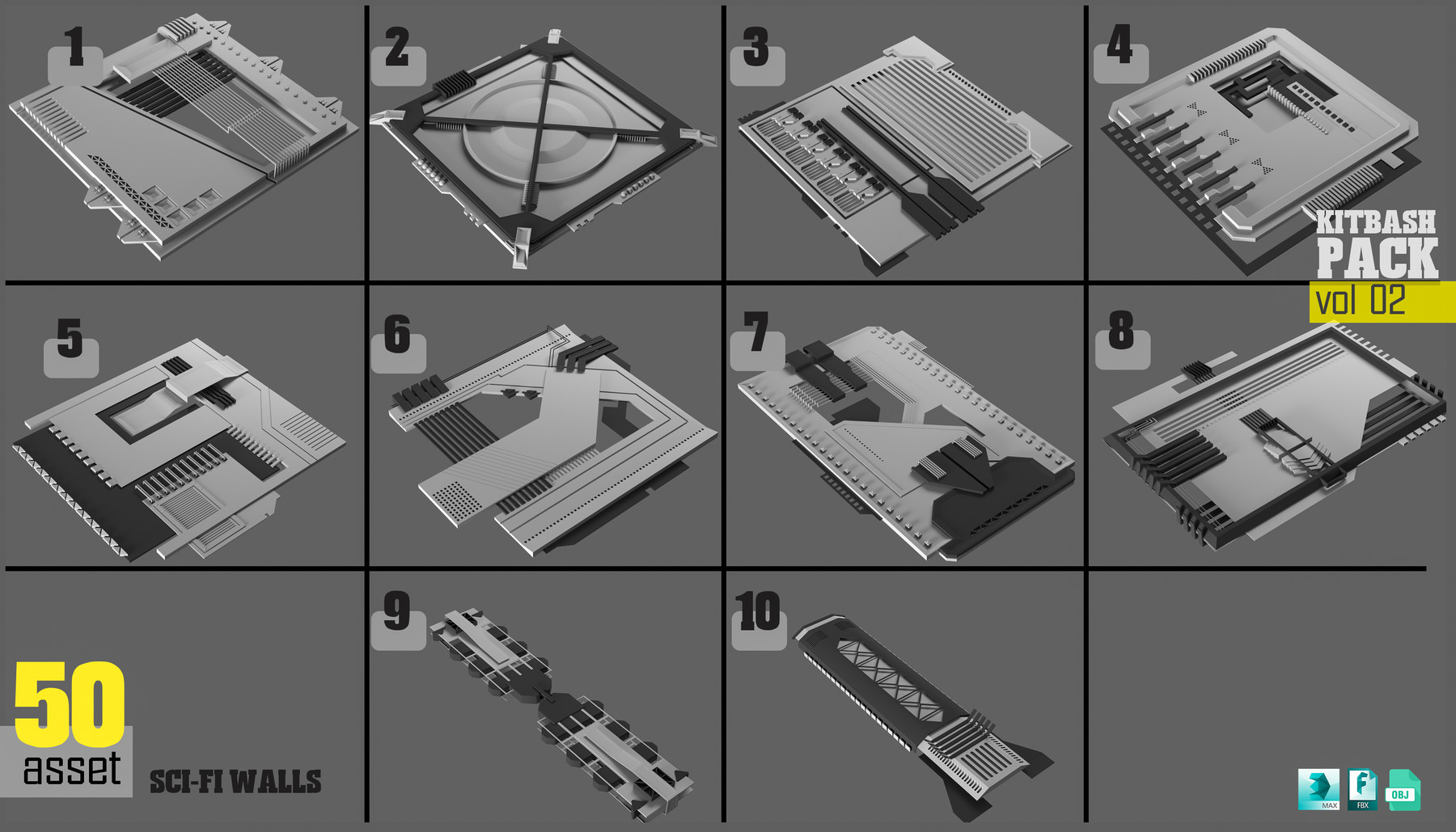 1

2

3

4

KITBASH PACK vol 02

5

6

7

8

9

10

50 asset

SCI-FI WALLS

MAX

FBX

OBJ