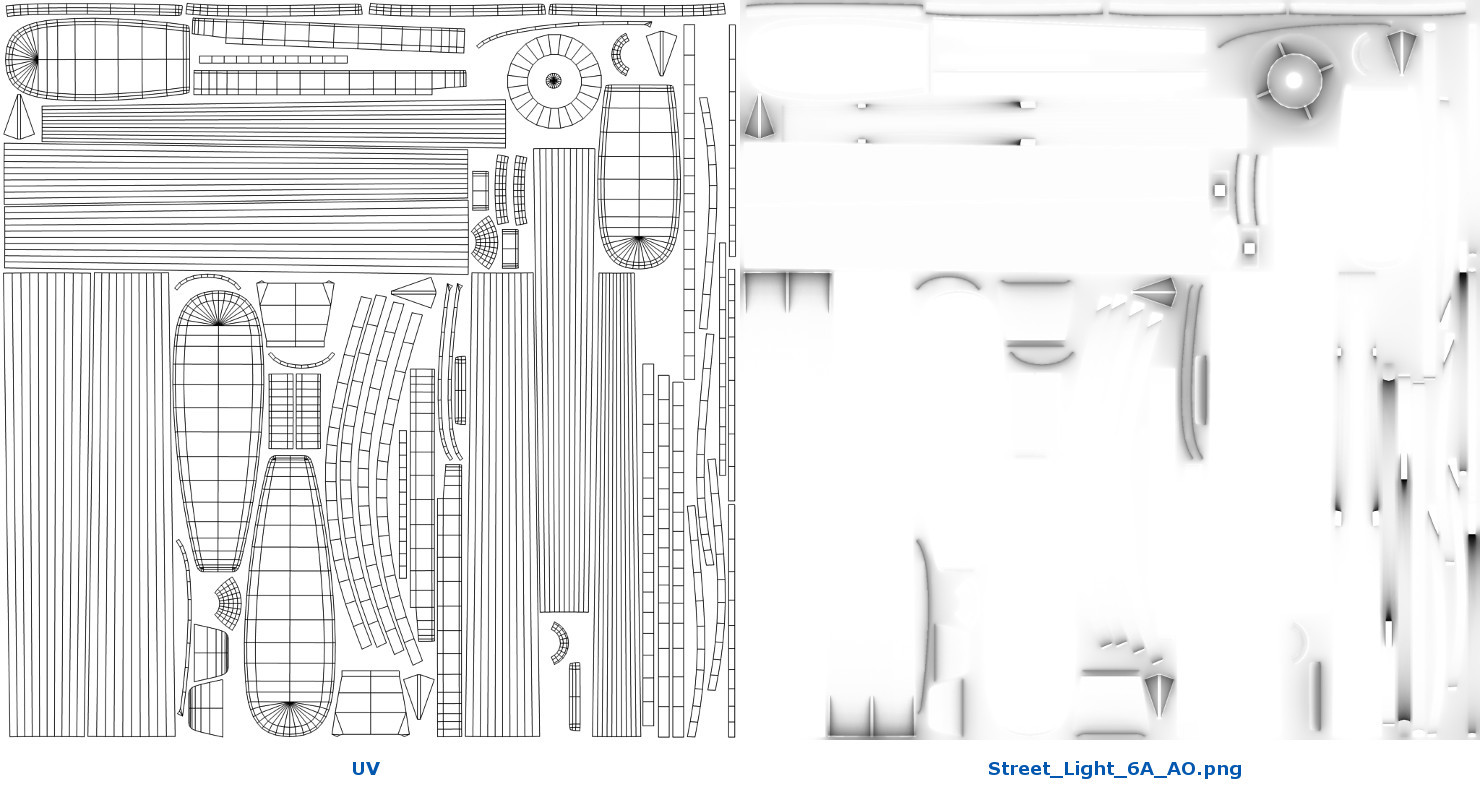 UV

Street_Light_6A_AO.png