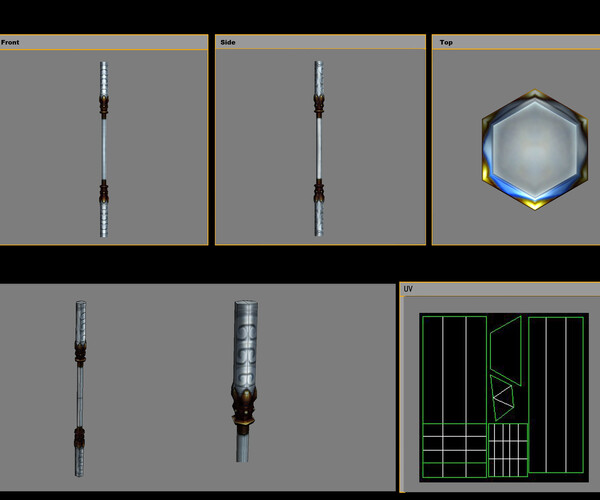 Front

Side

Top

UV