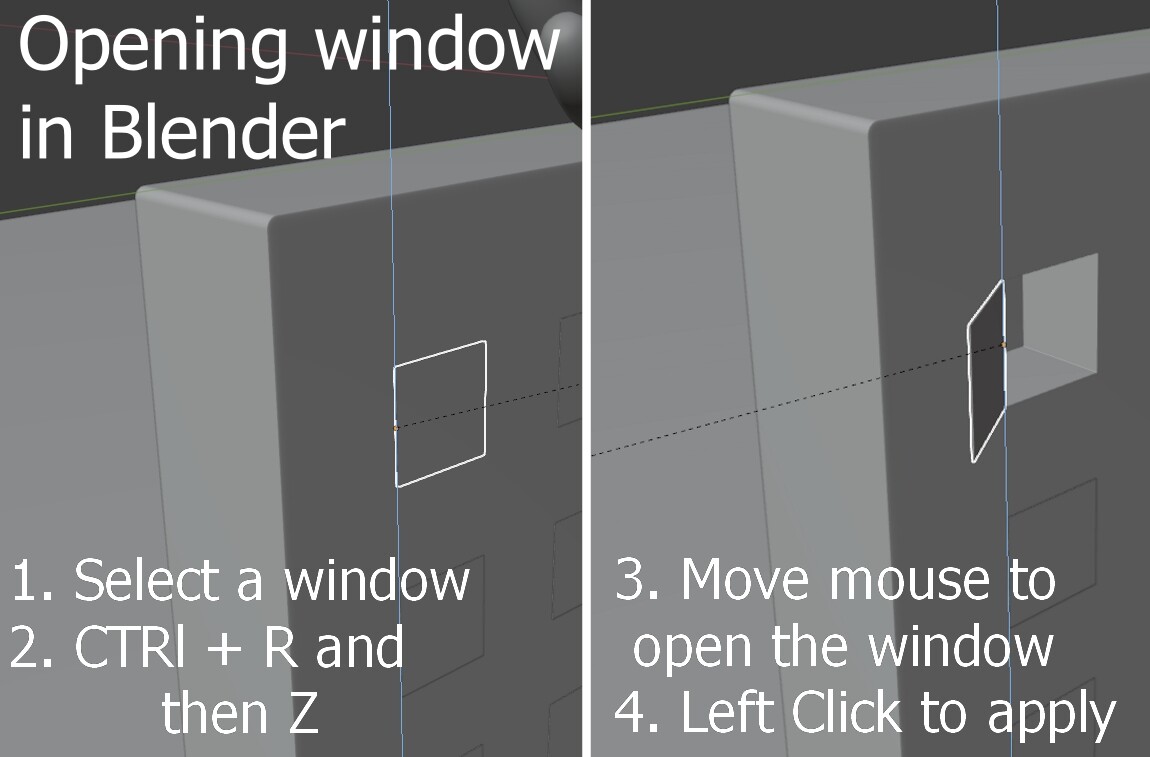 Opening window in Blender

1. Select a window
2. CTRl + R and then Z

3. Move mouse to open the window
4. Left Click to apply