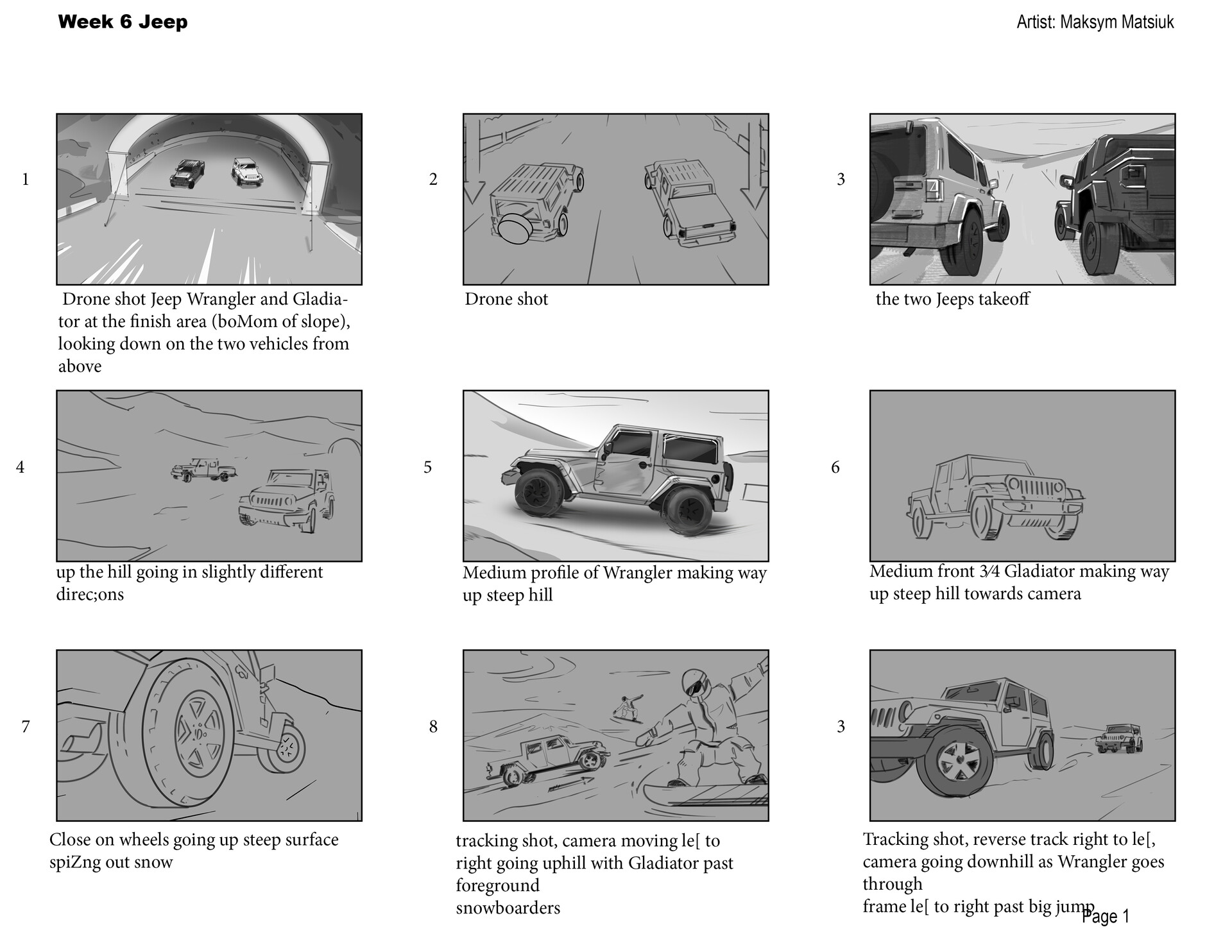 Week 6 Jeep

Artist: Maksym Matsiuk

1

Drone shot Jeep Wrangler and Gladiator at the finish area (boMom of slope), looking down on the two vehicles from above

2

Drone shot

3

the two Jeeps takeoff

4

up the hill going in slightly different direc;ons

5

Medium profile of Wrangler making way up steep hill

6

Medium front 3⁄4 Gladiator making way up steep hill towards camera

7

Close on wheels going up steep surface spiZng out snow

8

tracking shot, camera moving le[ to right going uphill with Gladiator past foreground
snowboarders

3

Tracking shot, reverse track right to le[, camera going downhill as Wrangler goes through
frame le[ to right past big jump

Page 1